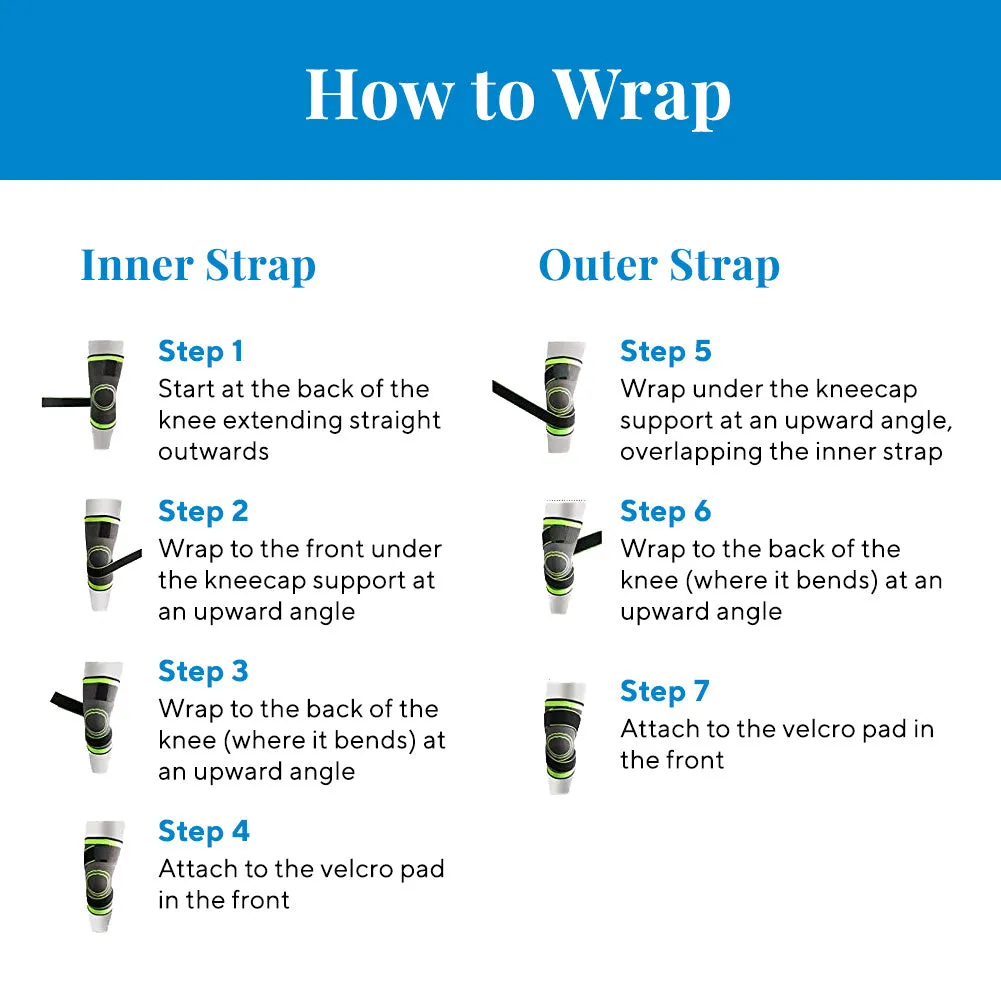 How to Wrap

Inner Strap

Step 1
Start at the back of the knee extending straight outwards

Step 2
Wrap to the front under the kneecap support at an upward angle

Step 3
Wrap to the back of the knee (where it bends) at an upward angle

Step 4
Attach to the velcro pad in the front

Outer Strap

Step 5
Wrap under the kneecap support at an upward angle, overlapping the inner strap

Step 6
Wrap to the back of the knee (where it bends) at an upward angle

Step 7
Attach to the velcro pad in the front